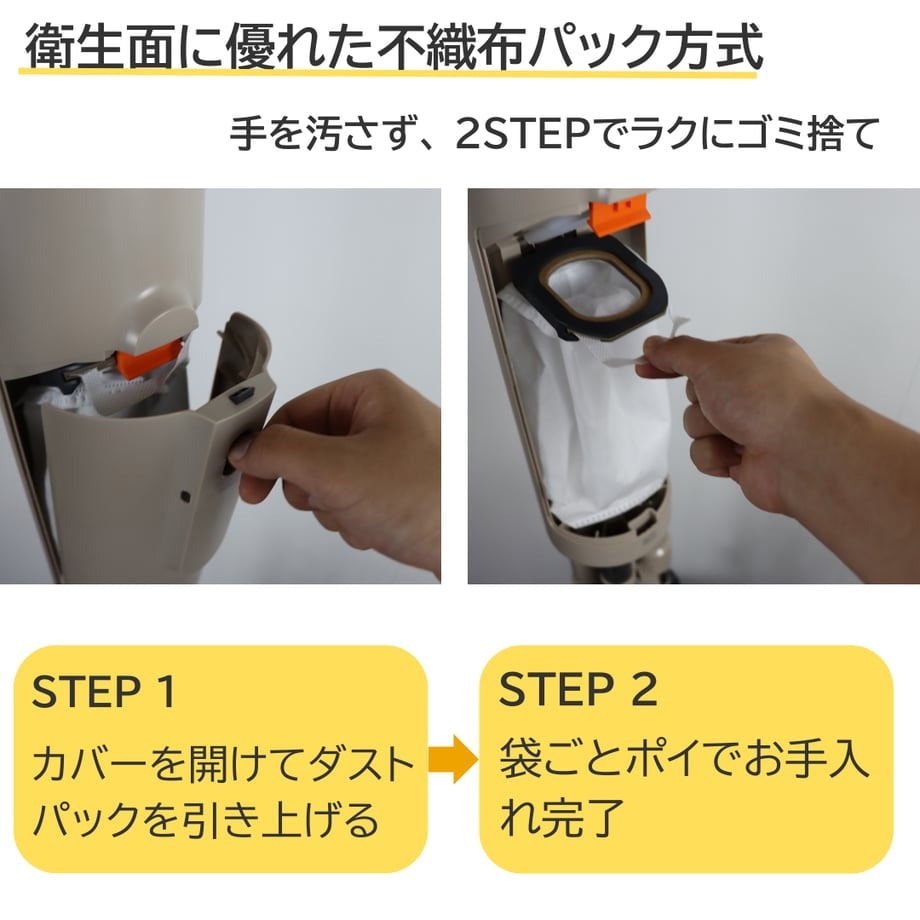 衛生面に優れた不織布パック方式

手を汚さず、2STEPでラクにゴミ捨て

STEP 1

カバーを開けてダストパックを引き上げる

STEP 2

袋ごとポイでお手入れ完了