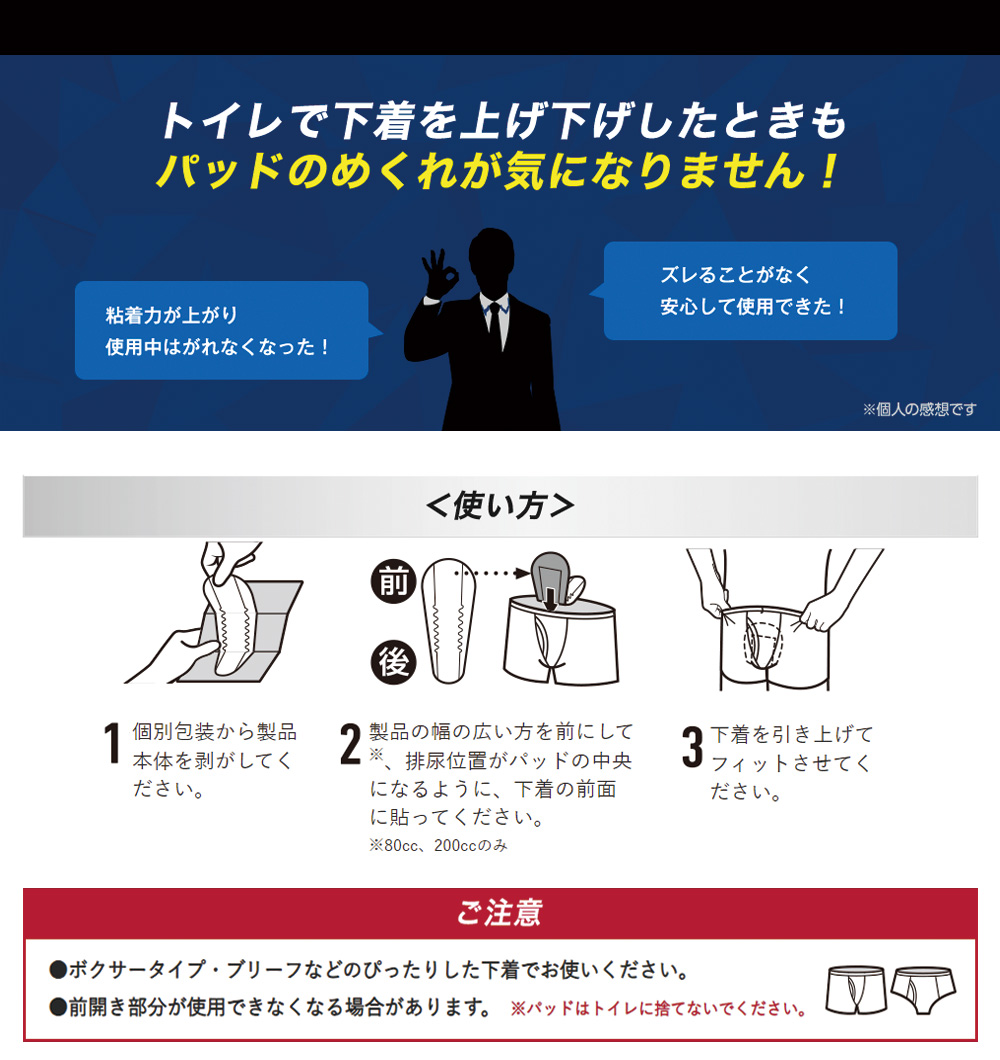 トイレで下着を上げ下げしたときも
パッドのめくれが気になりません！

粘着力が上がり
使用中はがれなくなった！

ズレることがなく
安心して使用できた！

※個人の感想です

＜使い方＞

前

後

1 個別包装から製品本体を剥がしてください。

2 製品の幅の広い方を前にして※、排尿位置がパッドの中央になるように、下着の前面に貼ってください。
※80cc、200ccのみ

3 下着を引き上げてフィットさせてください。

ご注意

●ボクサータイプ・ブリーフなどのぴったりした下着でお使いください。
●前開き部分が使用できなくなる場合があります。 ※パッドはトイレに捨てないでください。