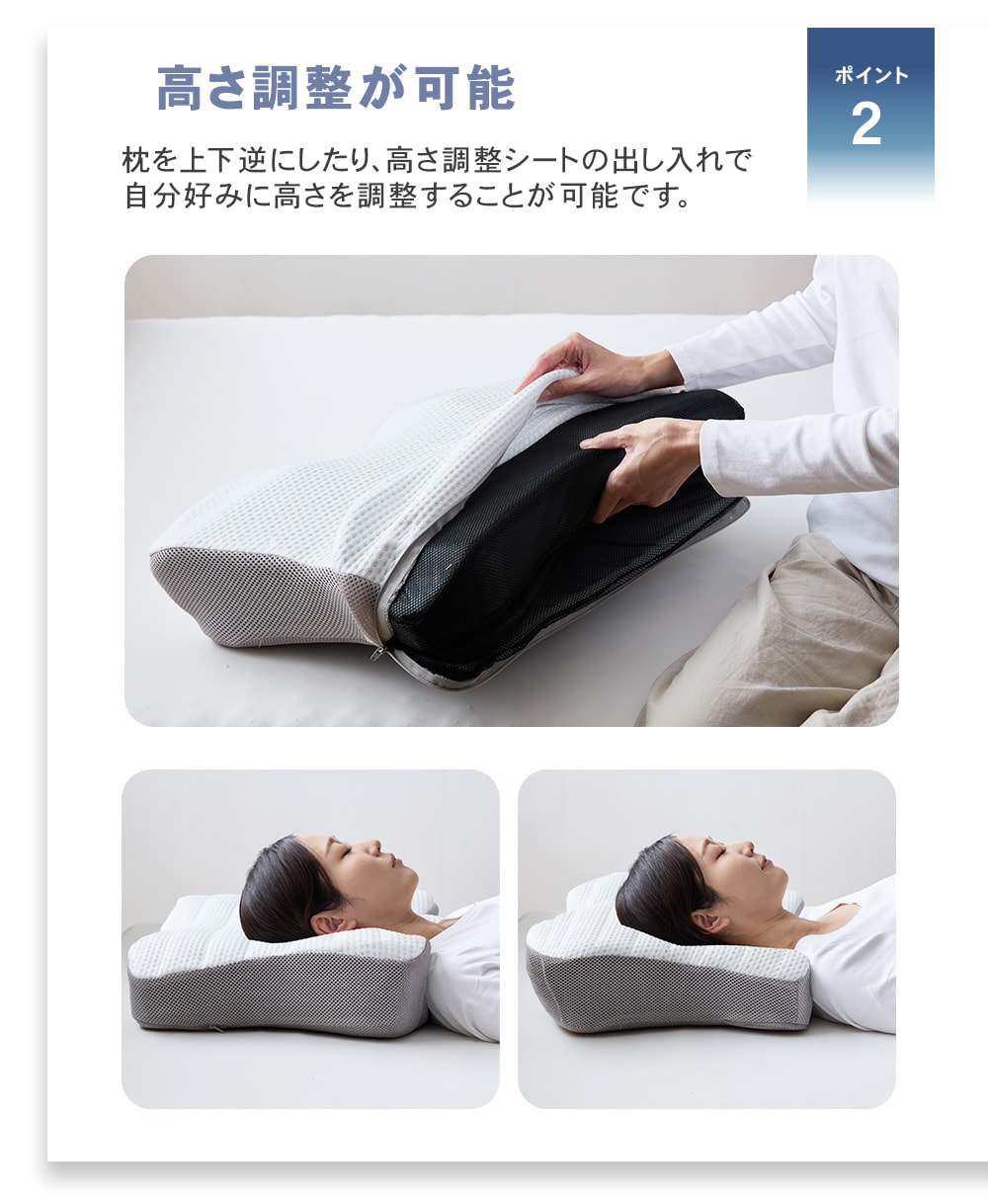 高さ調整が可能

ポイント
2

枕を上下逆にしたり、高さ調整シートの出し入れで自分好みに高さを調整することが可能です。