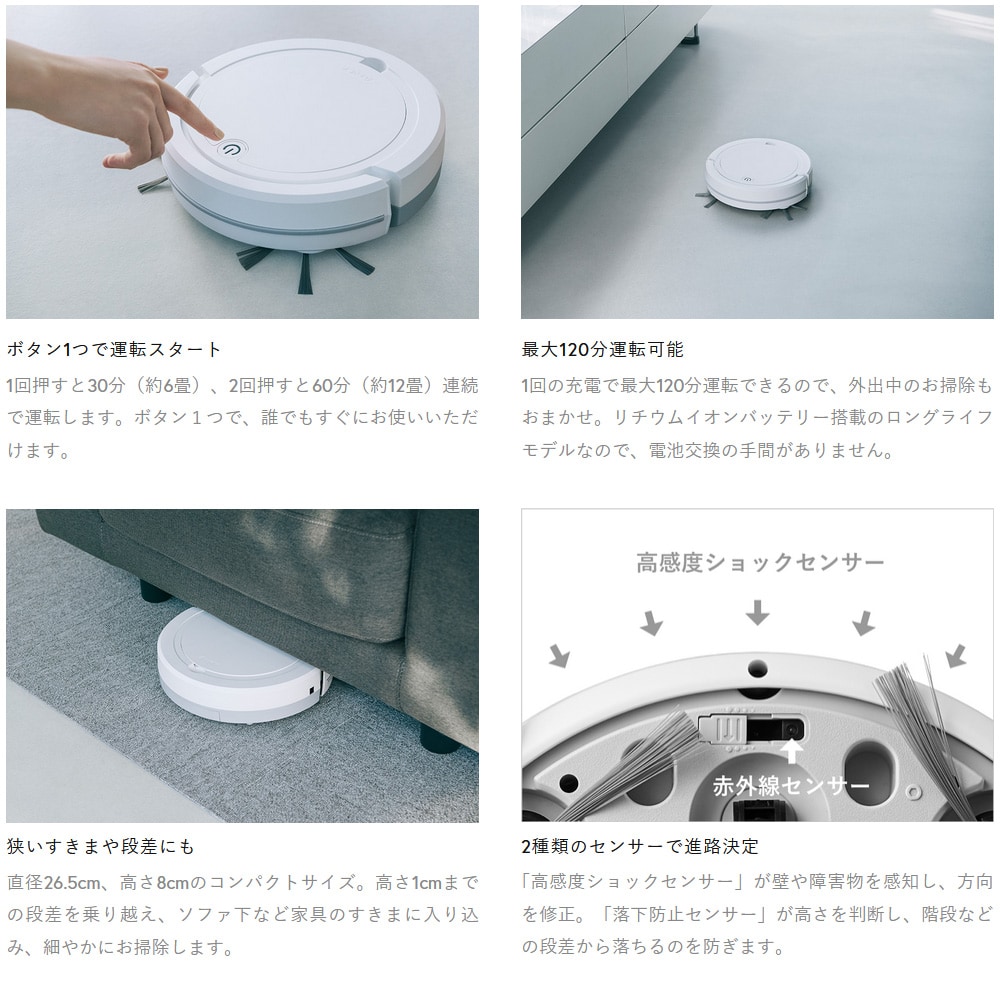 ボタン1つで運転スタート

1回押すと30分（約6畳）、2回押すと60分（約12畳）連続で運転します。ボタン１つで、誰でもすぐにお使いいただけます。

最大120分運転可能

1回の充電で最大120分運転できるので、外出中のお掃除もおまかせ。リチウムイオンバッテリー搭載のロングライフモデルなので、電池交換の手間がありません。

狭いすきまや段差にも

直径26.5cm、高さ8cmのコンパクトサイズ。高さ1cmまでの段差を乗り越え、ソファ下など家具のすきまに入り込み、細やかにお掃除します。

高感度ショックセンサー

赤外線センサー

2種類のセンサーで進路決定

「高感度ショックセンサー」が壁や障害物を感知し、方向を修正。「落下防止センサー」が高さを判断し、階段などの段差から落ちるのを防ぎます。