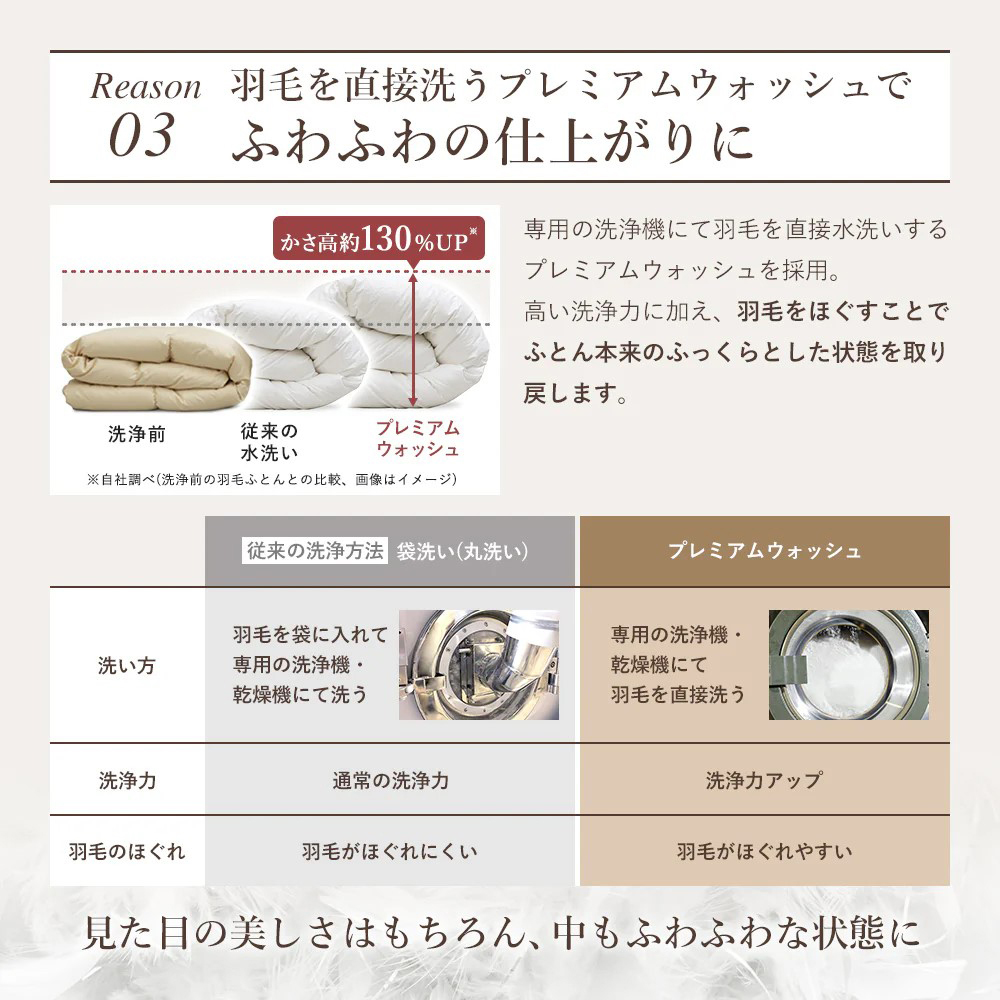 Reason 03 羽毛を直接洗うプレミアムウォッシュで ふわふわの仕上がりに

かさ高約130%UP※

洗浄前

従来の水洗い

プレミアムウォッシュ

※自社調べ(洗浄前の羽毛ふとんとの比較、画像はイメージ)

専用の洗浄機にて羽毛を直接水洗いするプレミアムウォッシュを採用。
高い洗浄力に加え、羽毛をほぐすことでふとん本来のふっくらとした状態を取り戻します。

| | 従来の洗浄方法 袋洗い(丸洗い) | プレミアムウォッシュ |
|---|---|---|
| 洗い方 | 羽毛を袋に入れて専用の洗浄機・乾燥機にて洗う | 専用の洗浄機・乾燥機にて羽毛を直接洗う |
| 洗浄力 | 通常の洗浄力 | 洗浄力アップ |
| 羽毛のほぐれ | 羽毛がほぐれにくい | 羽毛がほぐれやすい |

見た目の美しさはもちろん、中もふわふわな状態に